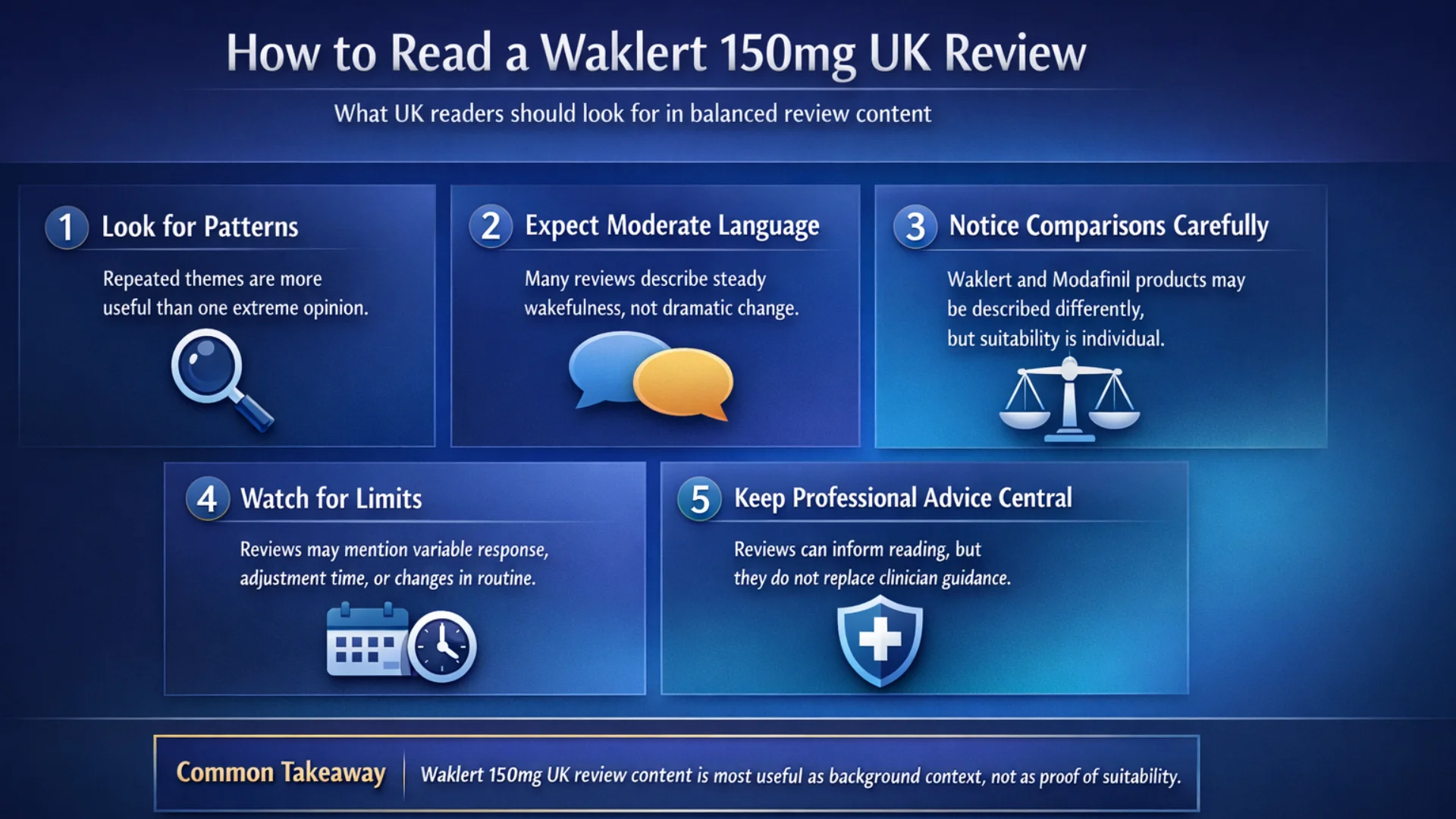 How to Read a Waklert 150mg UK Review

What UK readers should look for in balanced review content

1 Look for Patterns

Repeated themes are more useful than one extreme opinion.

2 Expect Moderate Language

Many reviews describe steady wakefulness, not dramatic change.

3 Notice Comparisons Carefully

Waklert and Modafinil products may be described differently, but suitability is individual.

4 Watch for Limits

Reviews may mention variable response, adjustment time, or changes in routine.

5 Keep Professional Advice Central

Reviews can inform reading, but they do not replace clinician guidance.

Common Takeaway

Waklert 150mg UK review content is most useful as background context, not as proof of suitability.