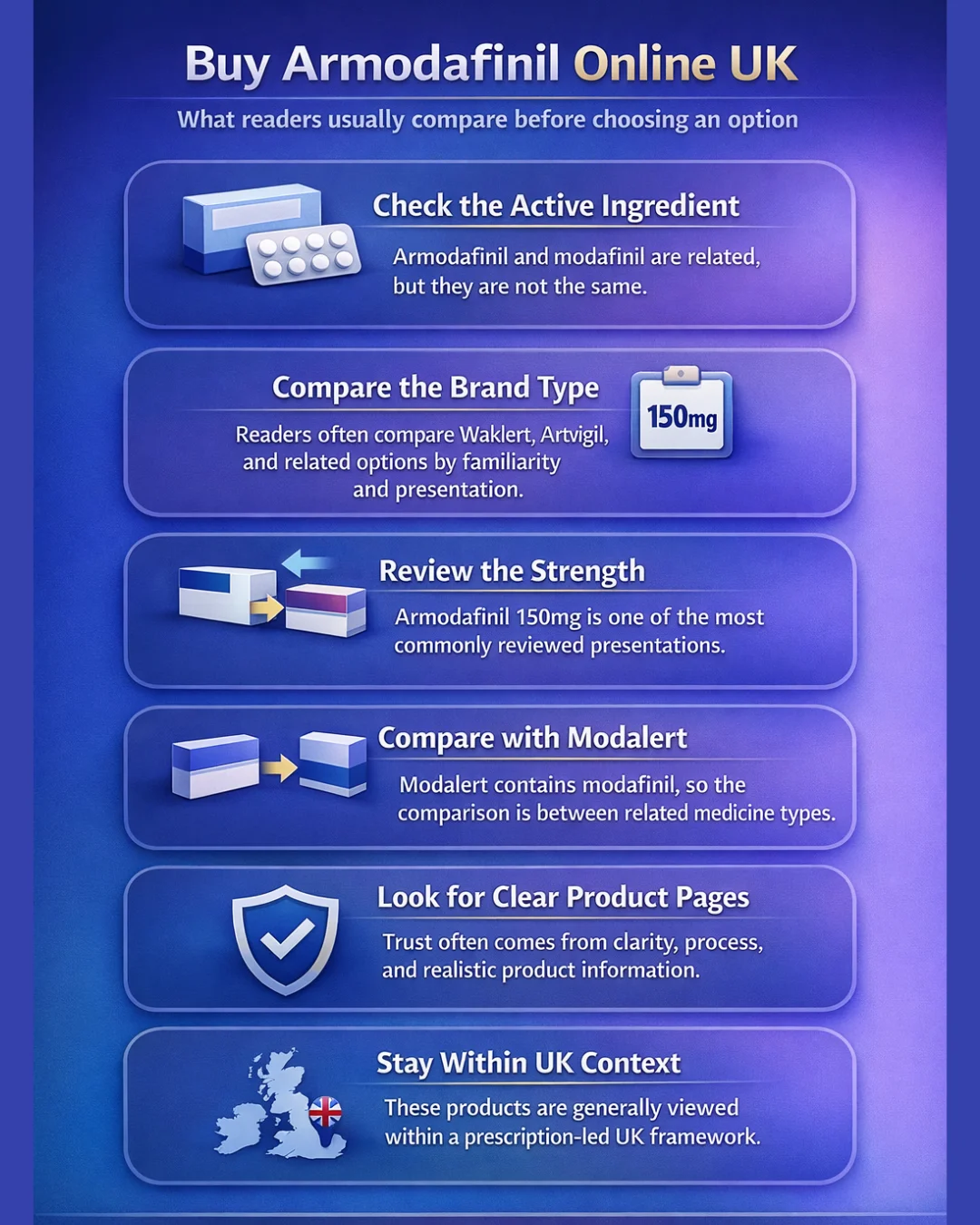 Buy Armodafinil Online UK

What readers usually compare before choosing an option

Check the Active Ingredient

Armodafinil and modafinil are related, but they are not the same.

Compare the Brand Type

Readers often compare Waklert, Artvigil, and related options by familiarity and presentation.

150mg

Review the Strength

Armodafinil 150mg is one of the most commonly reviewed presentations.

Compare with Modalert

Modalert contains modafinil, so the comparison is between related medicine types.

Look for Clear Product Pages

Trust often comes from clarity, process, and realistic product information.

Stay Within UK Context

These products are generally viewed within a prescription-led UK framework.