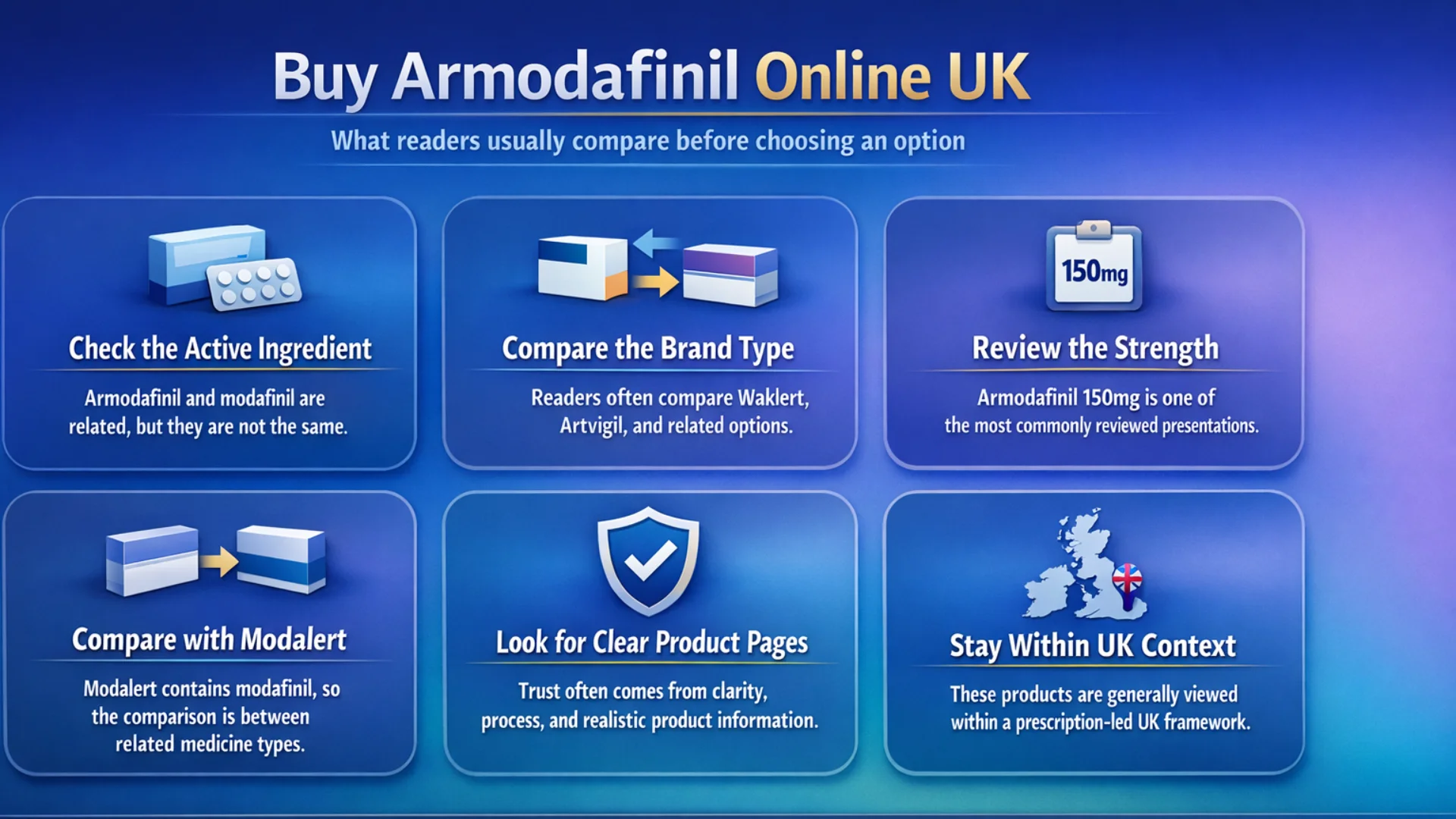 Buy Armodafinil Online UK

What readers usually compare before choosing an option

Check the Active Ingredient

Armodafinil and modafinil are related, but they are not the same.

Compare the Brand Type

Readers often compare Waklert, Artvigil, and related options.

150mg

Review the Strength

Armodafinil 150mg is one of the most commonly reviewed presentations.

Compare with Modalert

Modalert contains modafinil, so the comparison is between related medicine types.

Look for Clear Product Pages

Trust often comes from clarity, process, and realistic product information.

Stay Within UK Context

These products are generally viewed within a prescription-led UK framework.